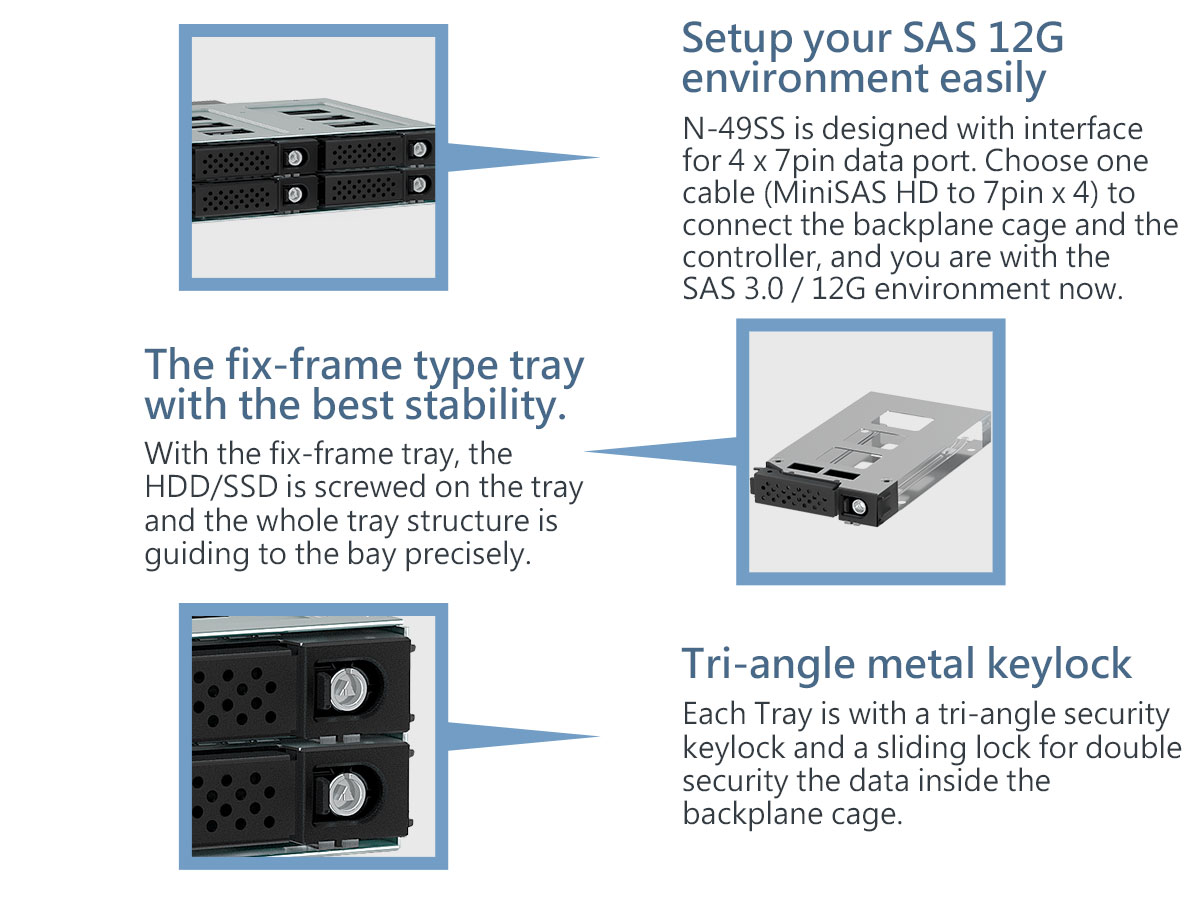 Setup your SAS 12G environment easily

N-49SS is designed with interface for 4 x 7pin data port. Choose one cable (MiniSAS HD to 7pin x 4) to connect the backplane cage and the controller, and you are with the SAS 3.0 / 12G environment now.

The fix-frame type tray with the best stability.

With the fix-frame tray, the HDD/SSD is screwed on the tray and the whole tray structure is guiding to the bay precisely.

Tri-angle metal keylock

Each Tray is with a tri-angle security keylock and a sliding lock for double security the data inside the backplane cage.