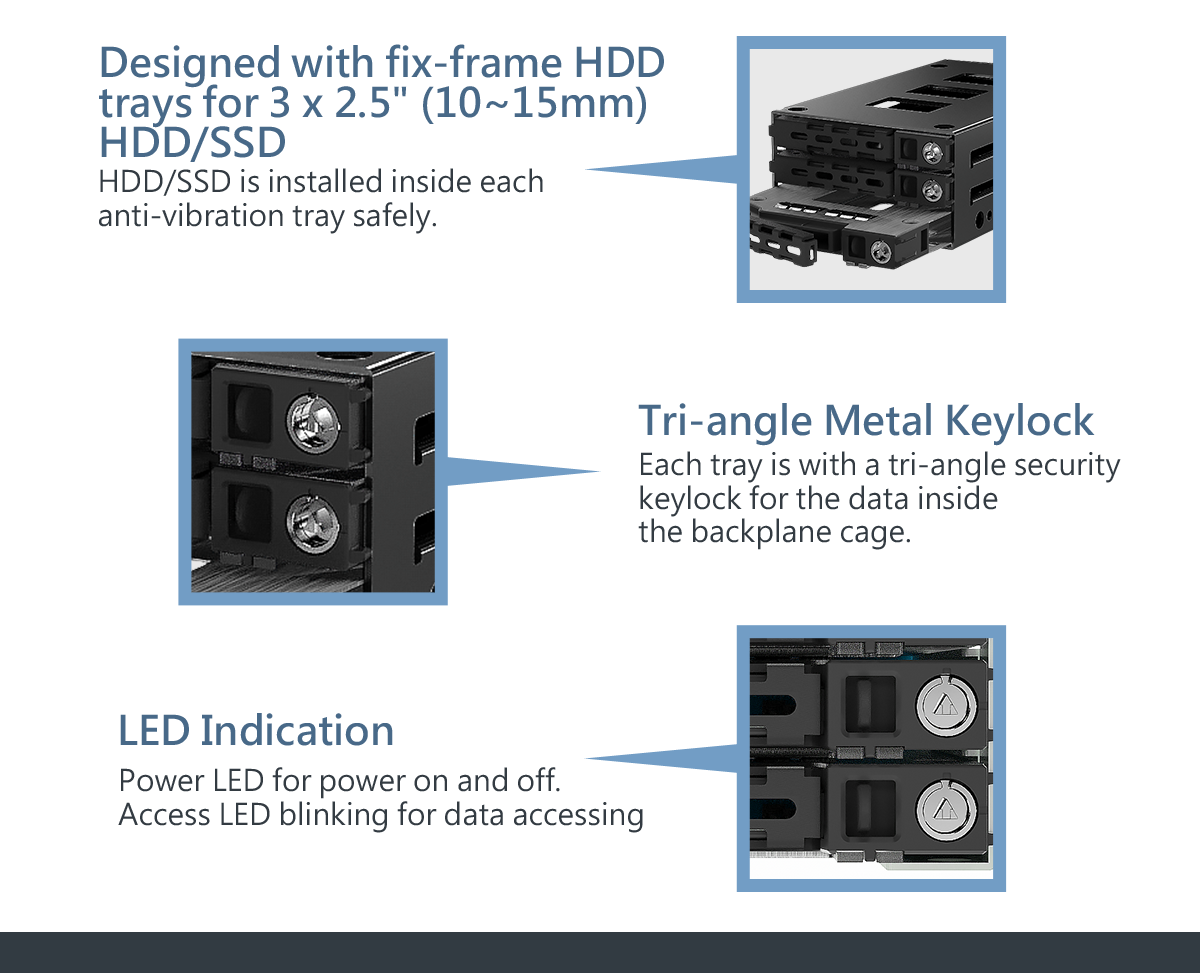 Designed with fix-frame HDD trays for 3 x 2.5" (10~15mm) HDD/SSD

HDD/SSD is installed inside each anti-vibration tray safely.

Tri-angle Metal Keylock

Each tray is with a tri-angle security keylock for the data inside the backplane cage.

LED Indication

Power LED for power on and off.
Access LED blinking for data accessing