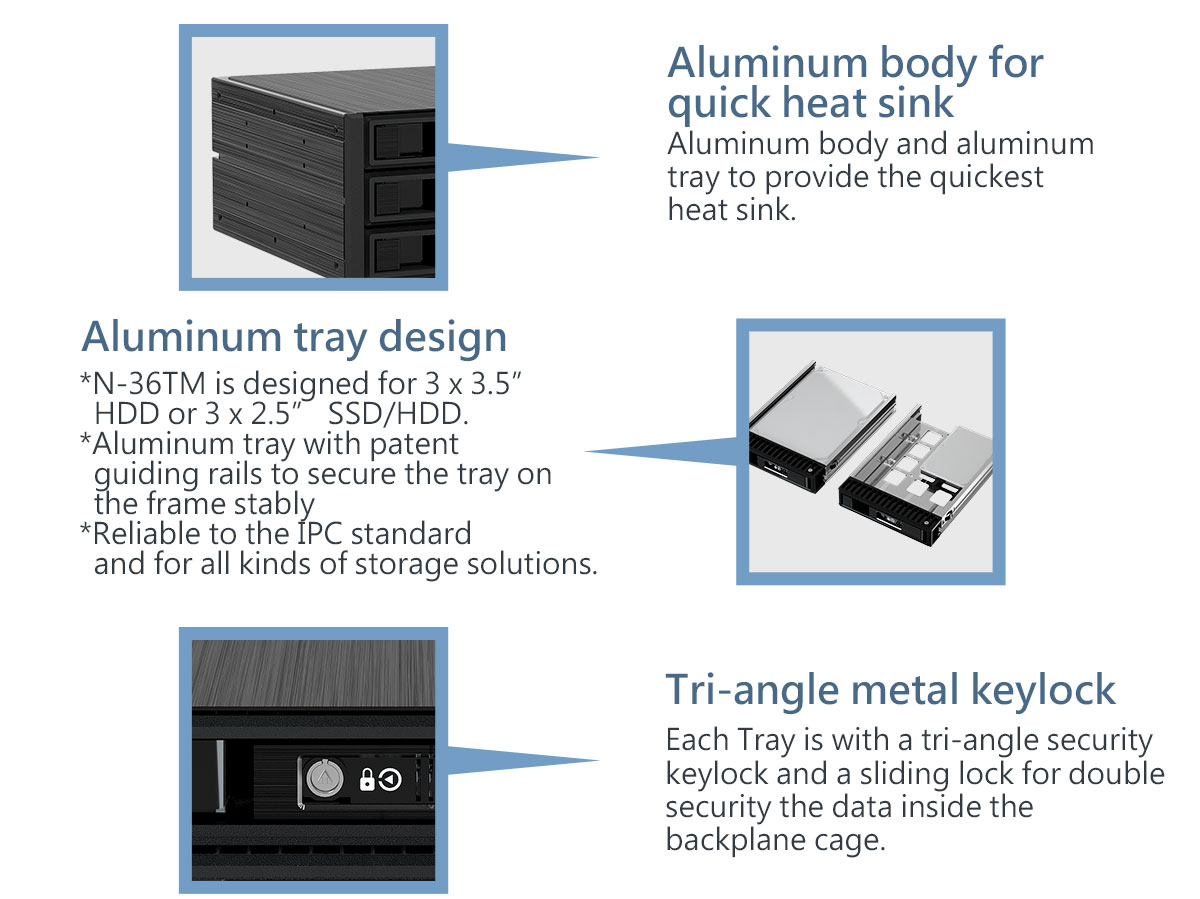 Aluminum body for quick heat sink
Aluminum body and aluminum tray to provide the quickest heat sink.

Aluminum tray design
*N-36TM is designed for 3 x 3.5″ HDD or 3 x 2.5″ SSD/HDD.
*Aluminum tray with patent guiding rails to secure the tray on the frame stably
*Reliable to the IPC standard and for all kinds of storage solutions.

Tri-angle metal keylock
Each Tray is with a tri-angle security keylock and a sliding lock for double security the data inside the backplane cage.