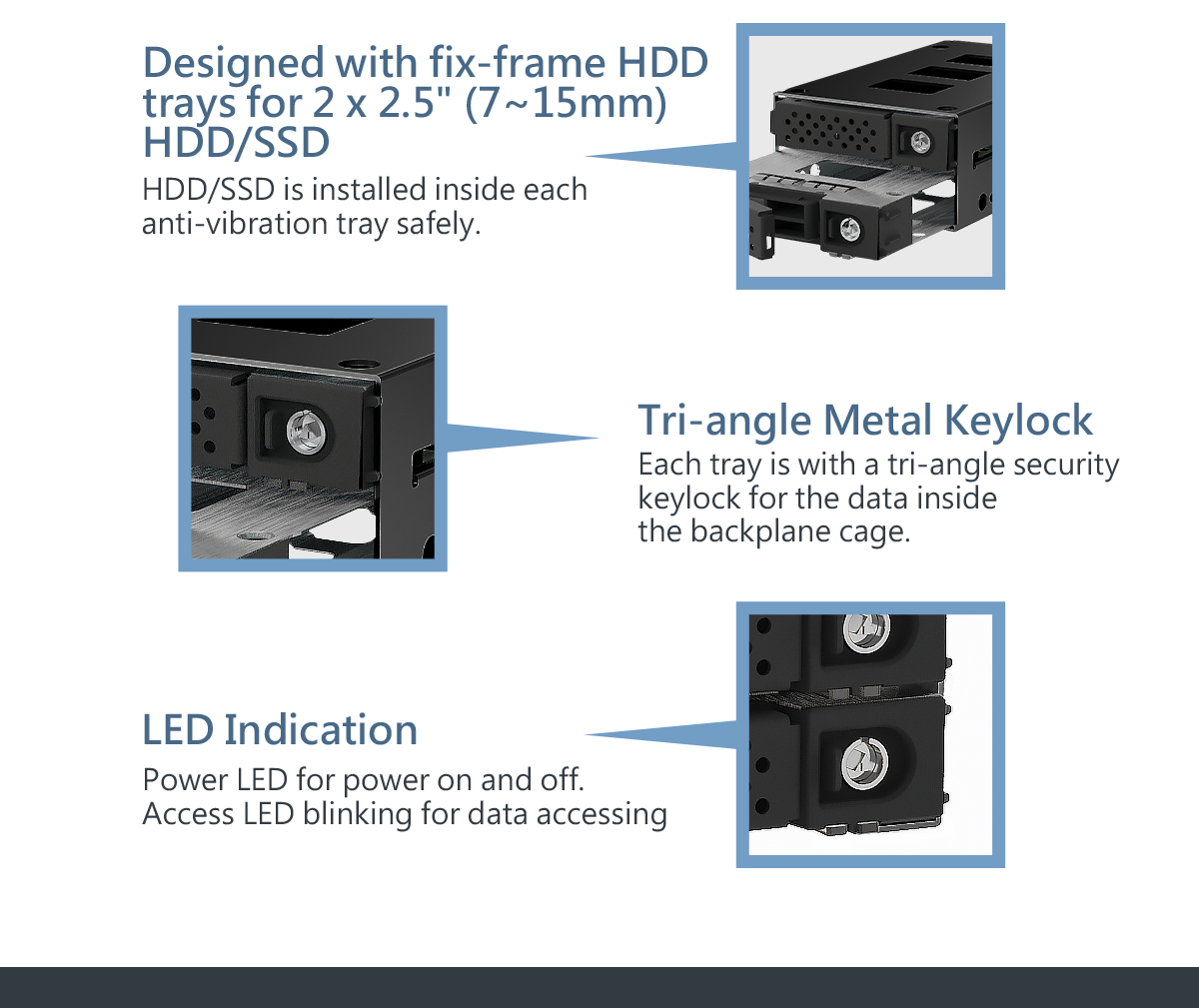 Designed with fix-frame HDD trays for 2 x 2.5" (7~15mm) HDD/SSD

HDD/SSD is installed inside each anti-vibration tray safely.

Tri-angle Metal Keylock

Each tray is with a tri-angle security keylock for the data inside the backplane cage.

LED Indication

Power LED for power on and off.
Access LED blinking for data accessing