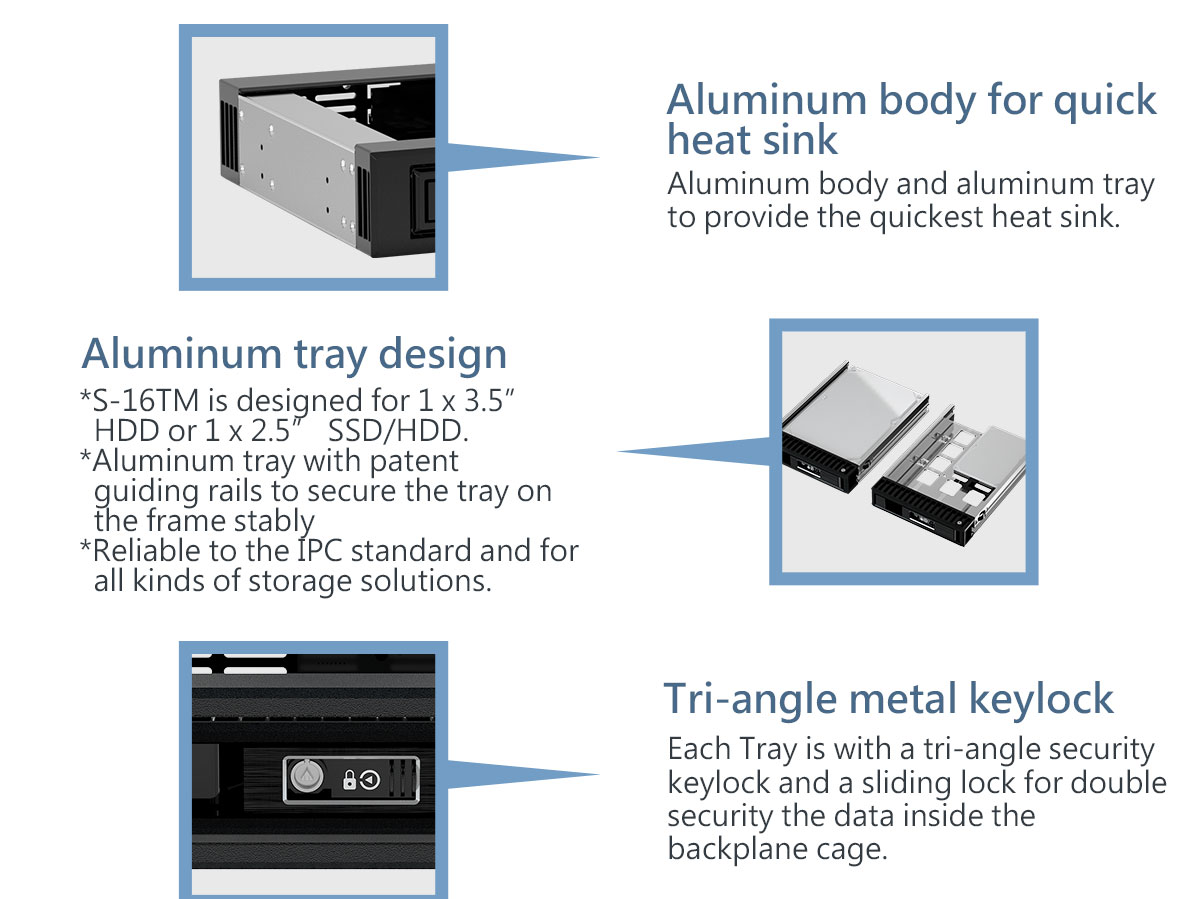 Aluminum body for quick heat sink
Aluminum body and aluminum tray to provide the quickest heat sink.

Aluminum tray design
*S-16TM is designed for 1 x 3.5″ HDD or 1 x 2.5″ SSD/HDD.
*Aluminum tray with patent guiding rails to secure the tray on the frame stably
*Reliable to the IPC standard and for all kinds of storage solutions.

Tri-angle metal keylock
Each Tray is with a tri-angle security keylock and a sliding lock for double security the data inside the backplane cage.