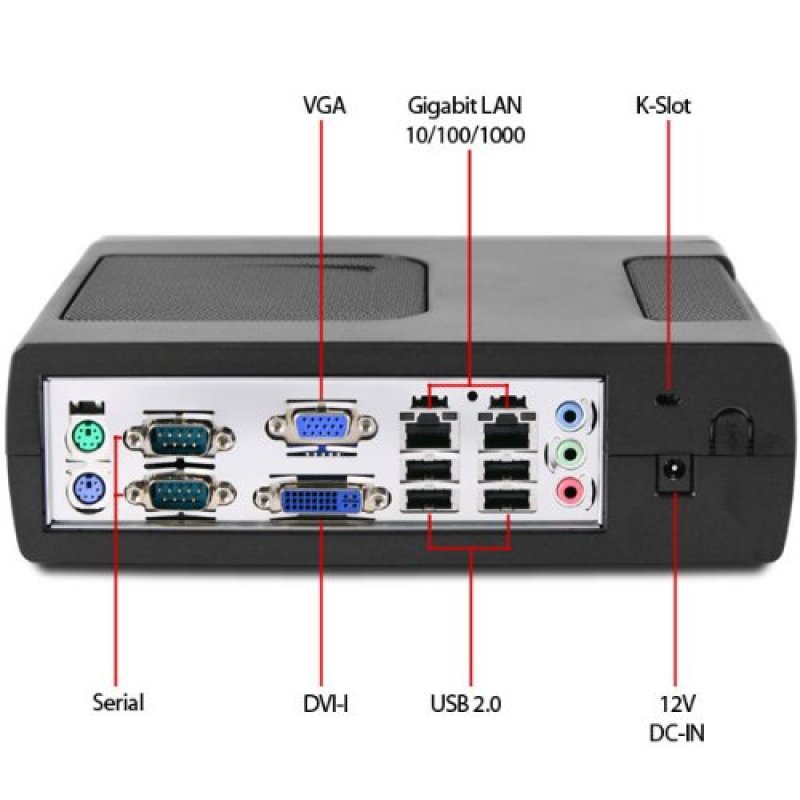 VGA

Gigabit LAN
10/100/1000

K-Slot

Serial

DVI-I

USB 2.0

12V
DC-IN