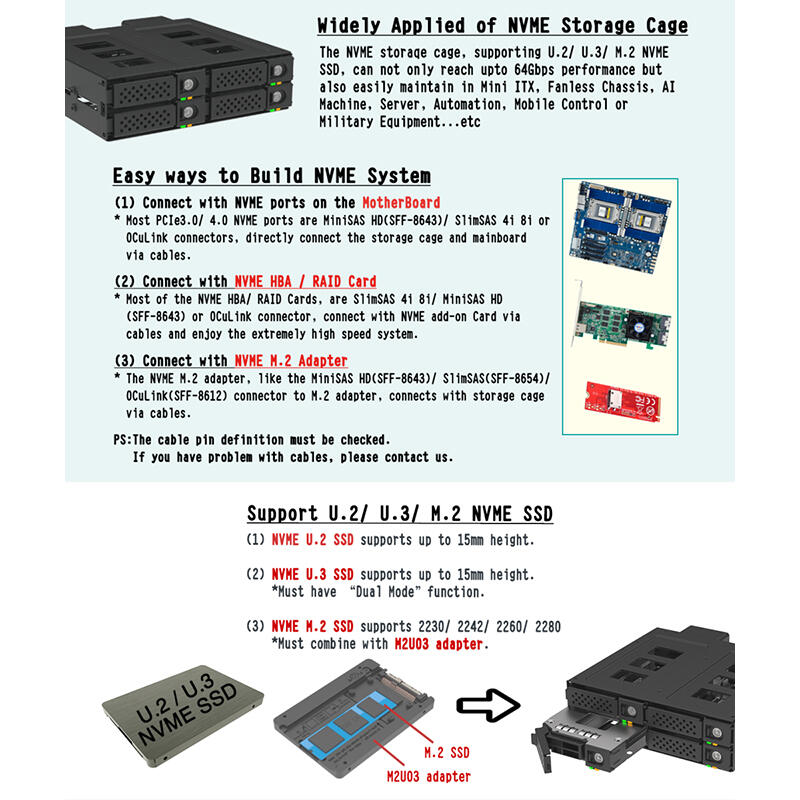 Widely Applied of NVME Storage Cage

The NVME storage cage, supporting U.2/ U.3/ M.2 NVME SSD, can not only reach upto 64Gbps performance but also easily maintain in Mini ITX, Fanless Chassis, AI Machine, Server, Automation, Mobile Control or Military Equipment...etc

Easy ways to Build NVME System

(1) Connect with NVME ports on the MotherBoard
* Most PCIe3.0/ 4.0 NVME ports are MiniSAS HD(SFF-8643)/ SlimSAS 4i 8i or OCuLink connectors, directly connect the storage cage and mainboard via cables.

(2) Connect with NVME HBA / RAID Card
* Most of the NVME HBA/ RAID Cards, are SlimSAS 4i 8i/ MiniSAS HD (SFF-8643) or OCuLink connector, connect with NVME add-on Card via cables and enjoy the extremely high speed system.

(3) Connect with NVME M.2 Adapter
* The NVME M.2 adapter, like the MiniSAS HD(SFF-8643)/ SlimSAS(SFF-8654)/ OCuLink(SFF-8612) connector to M.2 adapter, connects with storage cage via cables.

PS:The cable pin definition must be checked.
If you have problem with cables, please contact us.

Support U.2/ U.3/ M.2 NVME SSD

(1) NVME U.2 SSD supports up to 15mm height.

(2) NVME U.3 SSD supports up to 15mm height.
*Must have "Dual Mode" function.

(3) NVME M.2 SSD supports 2230/ 2242/ 2260/ 2280
*Must combine with M2U03 adapter.

U.2 / U.3
NVME SSD

M.2 SSD
M2U03 adapter