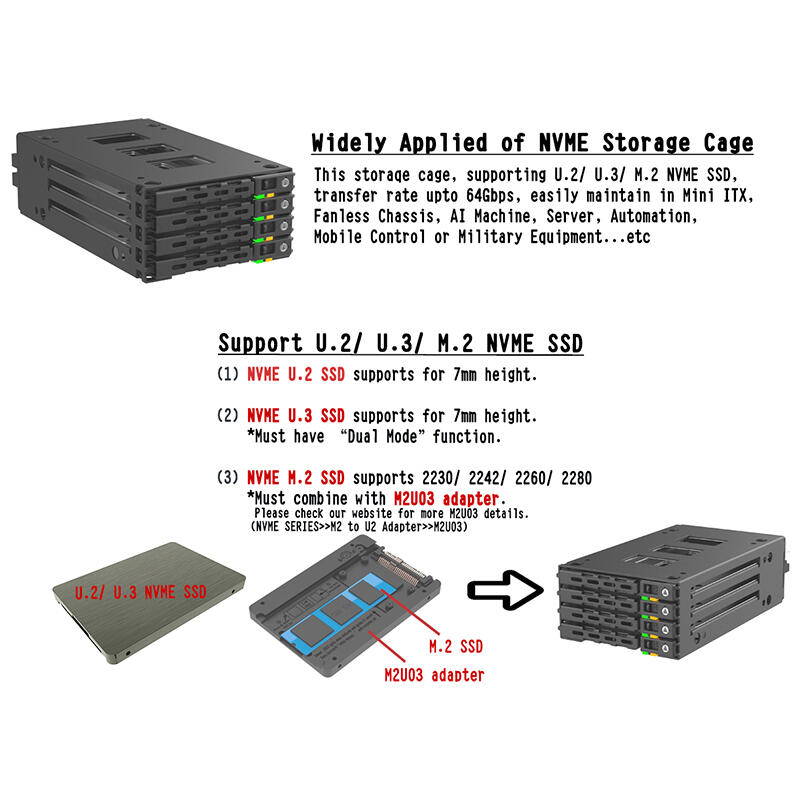 Widely Applied of NVME Storage Cage

This storage cage, supporting U.2/ U.3/ M.2 NVME SSD, transfer rate upto 64Gbps, easily maintain in Mini ITX, Fanless Chassis, AI Machine, Server, Automation, Mobile Control or Military Equipment...etc

Support U.2/ U.3/ M.2 NVME SSD

(1) NVME U.2 SSD supports for 7mm height.

(2) NVME U.3 SSD supports for 7mm height.
*Must have "Dual Mode" function.

(3) NVME M.2 SSD supports 2230/ 2242/ 2260/ 2280
*Must combine with M2U03 adapter.
Please check our website for more M2U03 details.
(NVME SERIES>>M2 to U2 Adapter>>M2U03)

U.2/ U.3 NVME SSD

M.2 SSD

M2U03 adapter