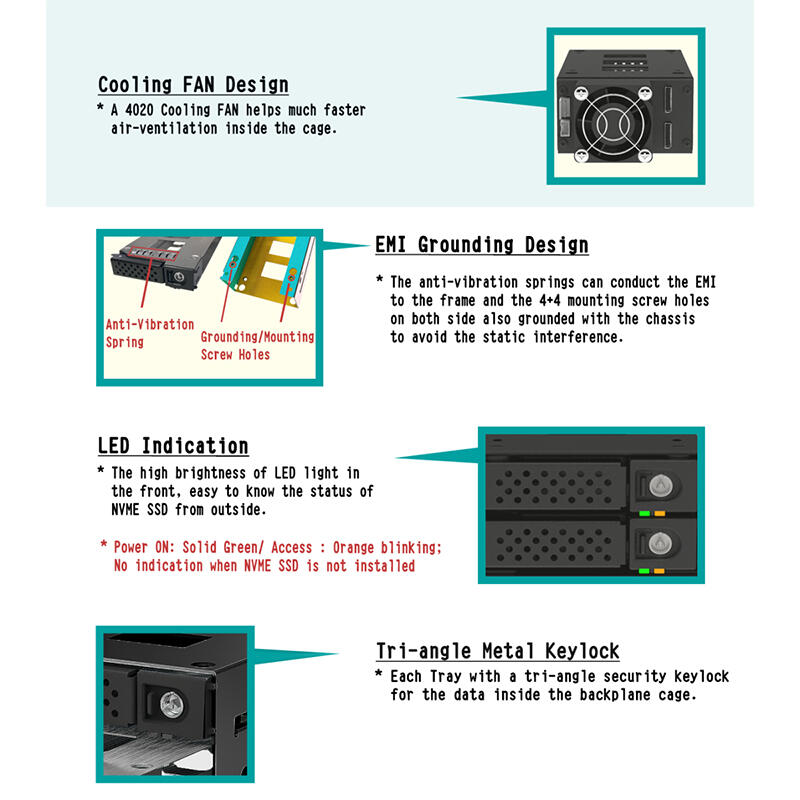 Cooling FAN Design
* A 4020 Cooling FAN helps much faster air-ventilation inside the cage.

Anti-Vibration Spring

Grounding/Mounting Screw Holes

EMI Grounding Design
* The anti-vibration springs can conduct the EMI to the frame and the 4+4 mounting screw holes on both side also grounded with the chassis to avoid the static interference.

LED Indication
* The high brightness of LED light in the front, easy to know the status of NVME SSD from outside.

* Power ON: Solid Green/ Access : Orange blinking; No indication when NVME SSD is not installed

Tri-angle Metal Keylock
* Each Tray with a tri-angle security keylock for the data inside the backplane cage.