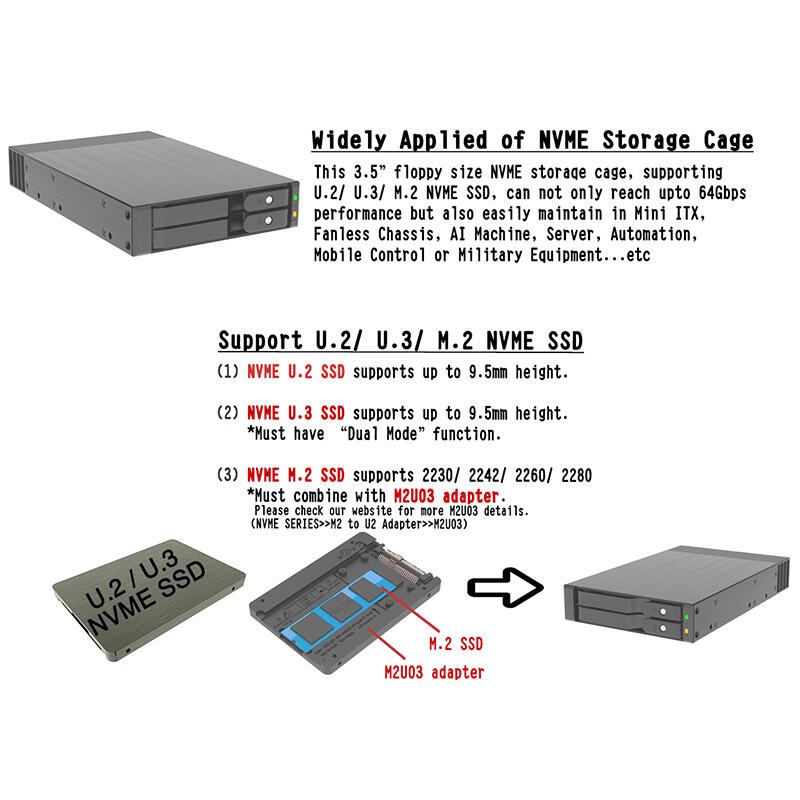 Widely Applied of NVME Storage Cage

This 3.5" floppy size NVME storage cage, supporting U.2/ U.3/ M.2 NVME SSD, can not only reach upto 64Gbps performance but also easily maintain in Mini ITX, Fanless Chassis, AI Machine, Server, Automation, Mobile Control or Military Equipment...etc

Support U.2/ U.3/ M.2 NVME SSD

(1) NVME U.2 SSD supports up to 9.5mm height.

(2) NVME U.3 SSD supports up to 9.5mm height.
*Must have "Dual Mode" function.

(3) NVME M.2 SSD supports 2230/ 2242/ 2260/ 2280
*Must combine with M2U03 adapter.
Please check our website for more M2U03 details.
(NVME SERIES>>M2 to U2 Adapter>>M2U03)

U.2 / U.3 NVME SSD

M.2 SSD

M2U03 adapter