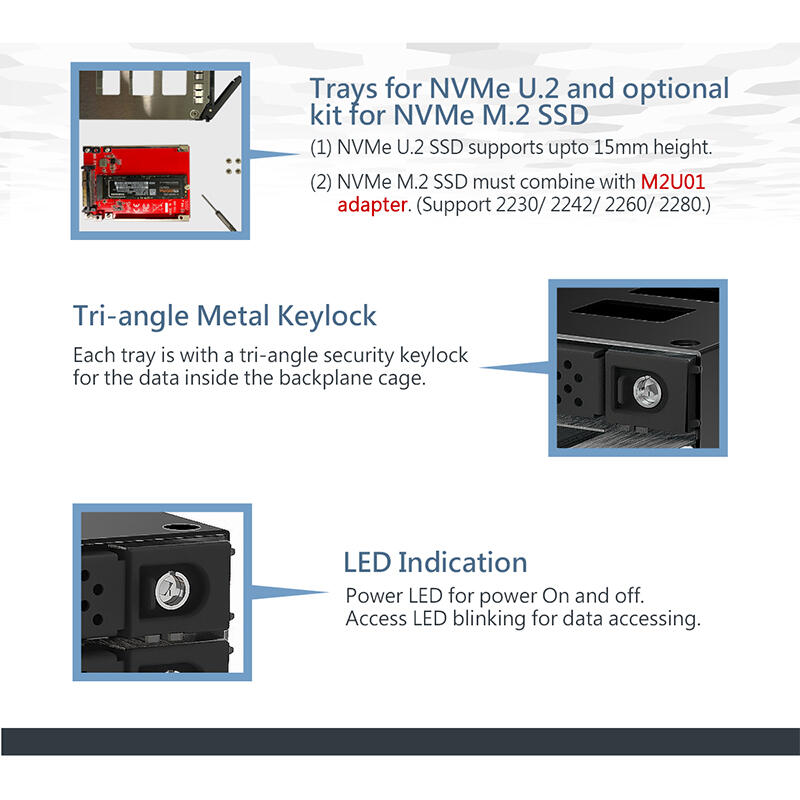 Trays for NVMe U.2 and optional kit for NVMe M.2 SSD

(1) NVMe U.2 SSD supports upto 15mm height.

(2) NVMe M.2 SSD must combine with M2U01 adapter. (Support 2230/ 2242/ 2260/ 2280.)

Tri-angle Metal Keylock

Each tray is with a tri-angle security keylock for the data inside the backplane cage.

LED Indication

Power LED for power On and off.
Access LED blinking for data accessing.