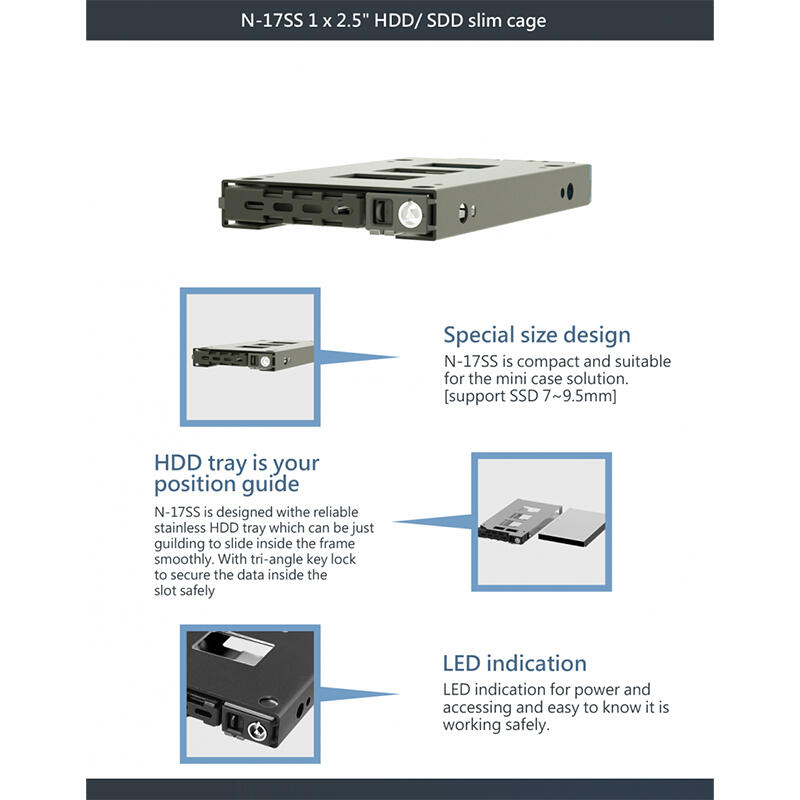 N-17SS 1 x 2.5" HDD/ SDD slim cage

Special size design
N-17SS is compact and suitable for the mini case solution. [support SSD 7~9.5mm]

HDD tray is your position guide
N-17SS is designed withe reliable stainless HDD tray which can be just guilding to slide inside the frame smoothly. With tri-angle key lock to secure the data inside the slot safely

LED indication
LED indication for power and accessing and easy to know it is working safely.