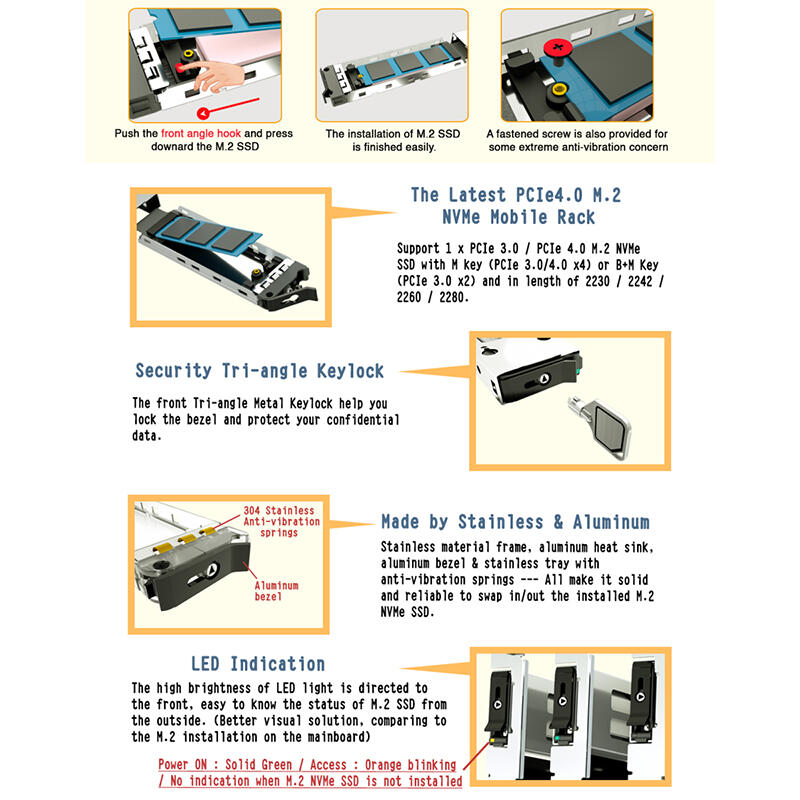 Push the front angle hook and press downard the M.2 SSD

The installation of M.2 SSD is finished easily.

A fastened screw is also provided for some extreme anti-vibration concern

The Latest PCIe4.0 M.2 NVMe Mobile Rack

Support 1 x PCIe 3.0 / PCIe 4.0 M.2 NVMe SSD with M key (PCIe 3.0/4.0 x4) or B+M Key (PCIe 3.0 x2) and in length of 2230 / 2242 / 2260 / 2280.

Security Tri-angle Keylock

The front Tri-angle Metal Keylock help you lock the bezel and protect your confidential data.

304 Stainless Anti-vibration springs

Aluminum bezel

Made by Stainless & Aluminum

Stainless material frame, aluminum heat sink, aluminum bezel & stainless tray with anti-vibration springs --- All make it solid and reliable to swap in/out the installed M.2 NVMe SSD.

LED Indication

The high brightness of LED light is directed to the front, easy to know the status of M.2 SSD from the outside. (Better visual solution, comparing to the M.2 installation on the mainboard)

Power ON : Solid Green / Access : Orange blinking / No indication when M.2 NVMe SSD is not installed