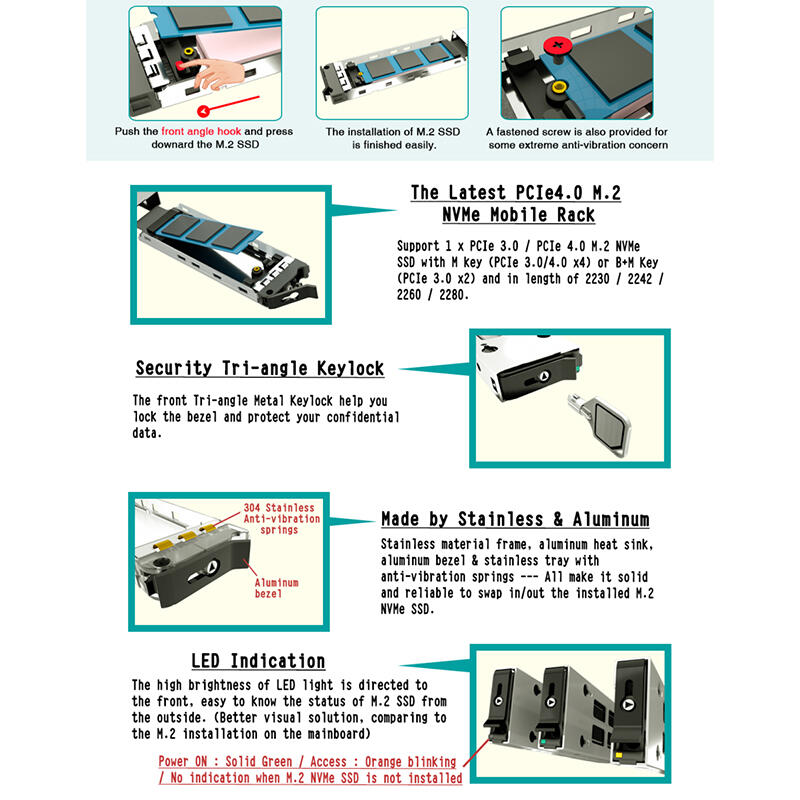 Push the front angle hook and press downard the M.2 SSD

The installation of M.2 SSD is finished easily.

A fastened screw is also provided for some extreme anti-vibration concern

The Latest PCIe4.0 M.2 NVMe Mobile Rack

Support 1 x PCIe 3.0 / PCIe 4.0 M.2 NVMe SSD with M key (PCIe 3.0/4.0 x4) or B+M Key (PCIe 3.0 x2) and in length of 2230 / 2242 / 2260 / 2280.

Security Tri-angle Keylock

The front Tri-angle Metal Keylock help you lock the bezel and protect your confidential data.

304 Stainless Anti-vibration springs

Aluminum bezel

Made by Stainless & Aluminum

Stainless material frame, aluminum heat sink, aluminum bezel & stainless tray with anti-vibration springs --- All make it solid and reliable to swap in/out the installed M.2 NVMe SSD.

LED Indication

The high brightness of LED light is directed to the front, easy to know the status of M.2 SSD from the outside. (Better visual solution, comparing to the M.2 installation on the mainboard)

Power ON : Solid Green / Access : Orange blinking / No indication when M.2 NVMe SSD is not installed