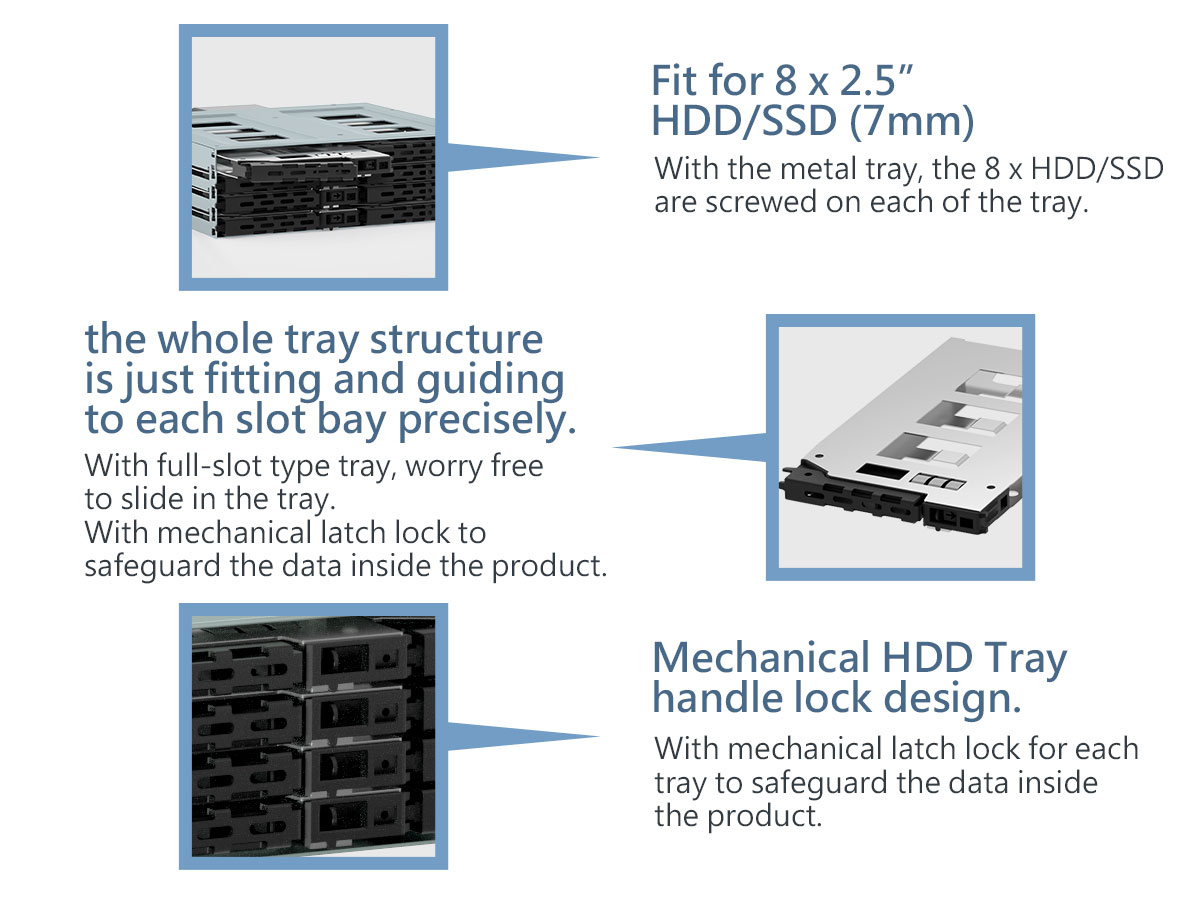 Fit for 8 x 2.5”
HDD/SSD (7mm)

With the metal tray, the 8 x HDD/SSD are screwed on each of the tray.

the whole tray structure is just fitting and guiding to each slot bay precisely.

With full-slot type tray, worry free to slide in the tray.
With mechanical latch lock to safeguard the data inside the product.

Mechanical HDD Tray handle lock design.

With mechanical latch lock for each tray to safeguard the data inside the product.