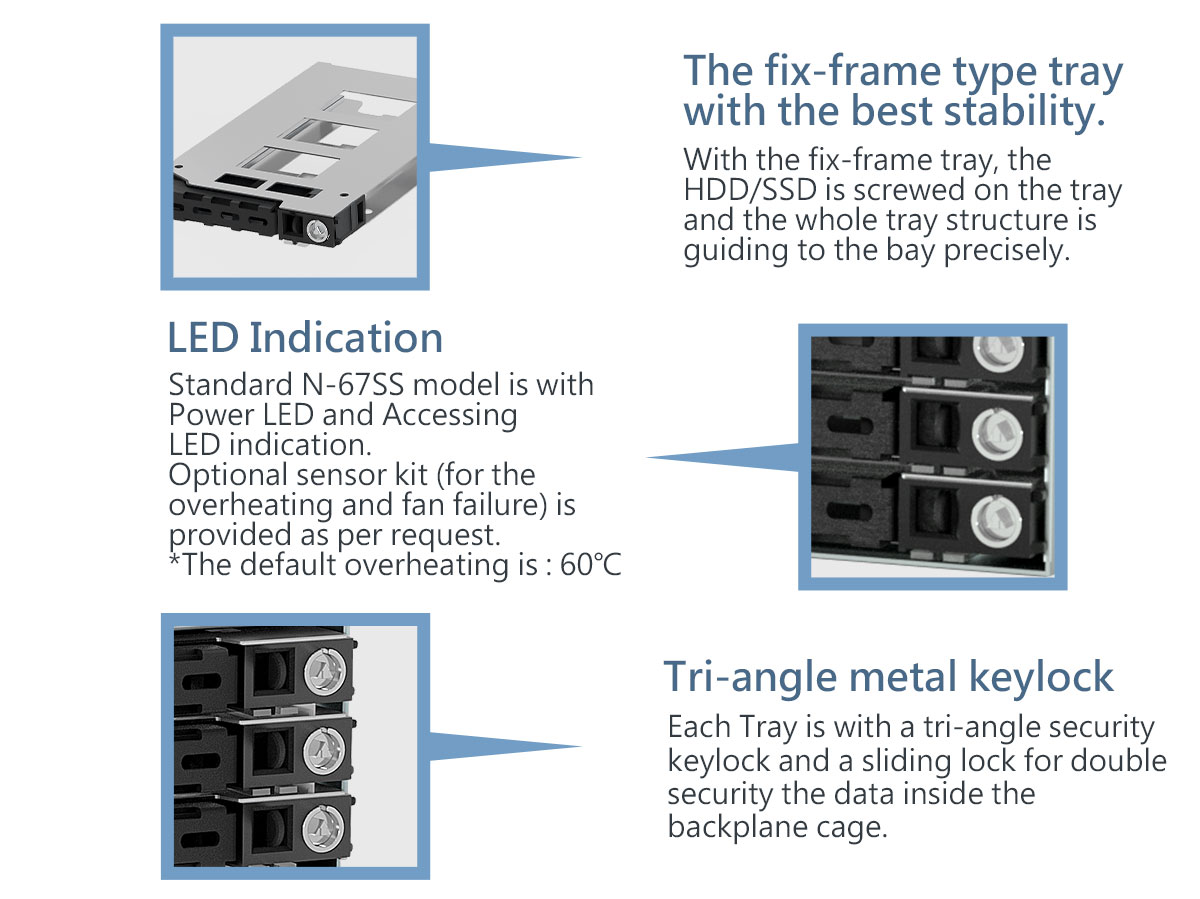 The fix-frame type tray with the best stability.

With the fix-frame tray, the HDD/SSD is screwed on the tray and the whole tray structure is guiding to the bay precisely.

LED Indication

Standard N-67SS model is with Power LED and Accessing LED indication.
Optional sensor kit (for the overheating and fan failure) is provided as per request.
*The default overheating is : 60℃

Tri-angle metal keylock

Each Tray is with a tri-angle security keylock and a sliding lock for double security the data inside the backplane cage.