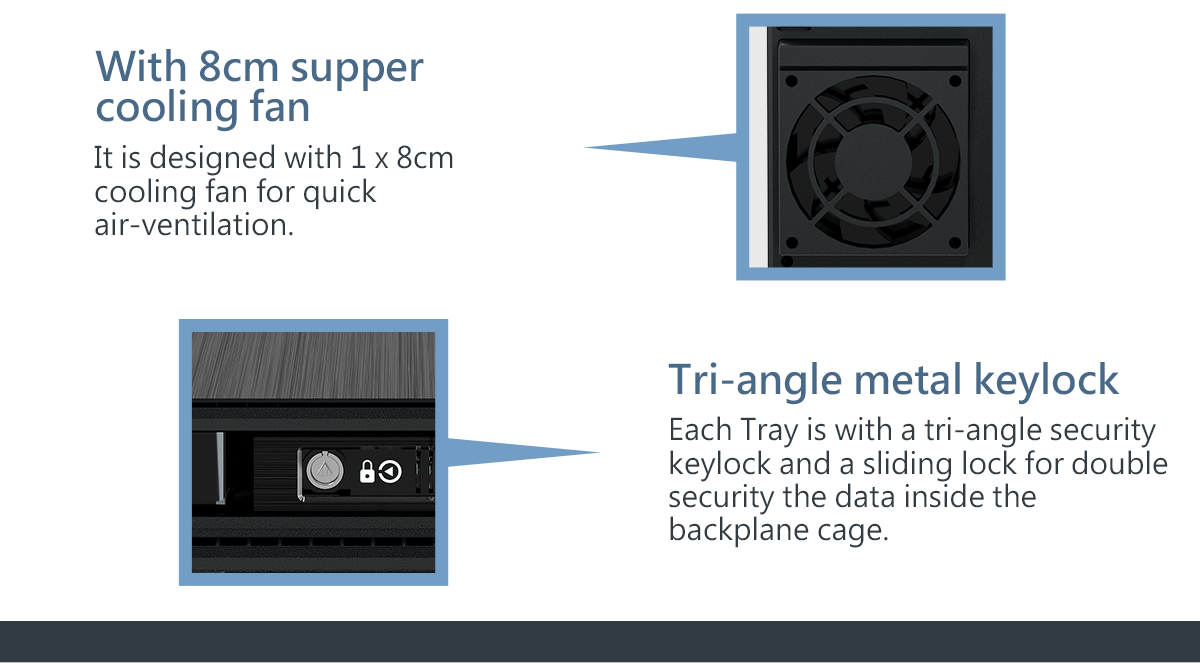 With 8cm supper cooling fan

It is designed with 1 x 8cm cooling fan for quick air-ventilation.

Tri-angle metal keylock

Each Tray is with a tri-angle security keylock and a sliding lock for double security the data inside the backplane cage.