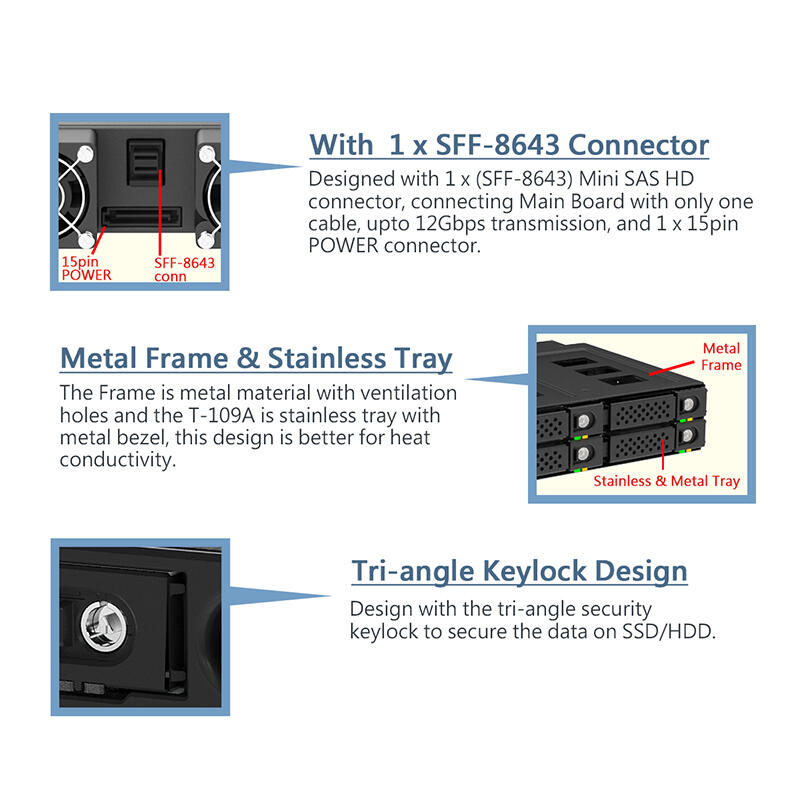 15pin POWER

SFF-8643 conn

With 1 x SFF-8643 Connector

Designed with 1 x (SFF-8643) Mini SAS HD connector, connecting Main Board with only one cable, upto 12Gbps transmission, and 1 x 15pin POWER connector.

Metal Frame & Stainless Tray

The Frame is metal material with ventilation holes and the T-109A is stainless tray with metal bezel, this design is better for heat conductivity.

Metal Frame

Stainless & Metal Tray

Tri-angle Keylock Design

Design with the tri-angle security keylock to secure the data on SSD/HDD.